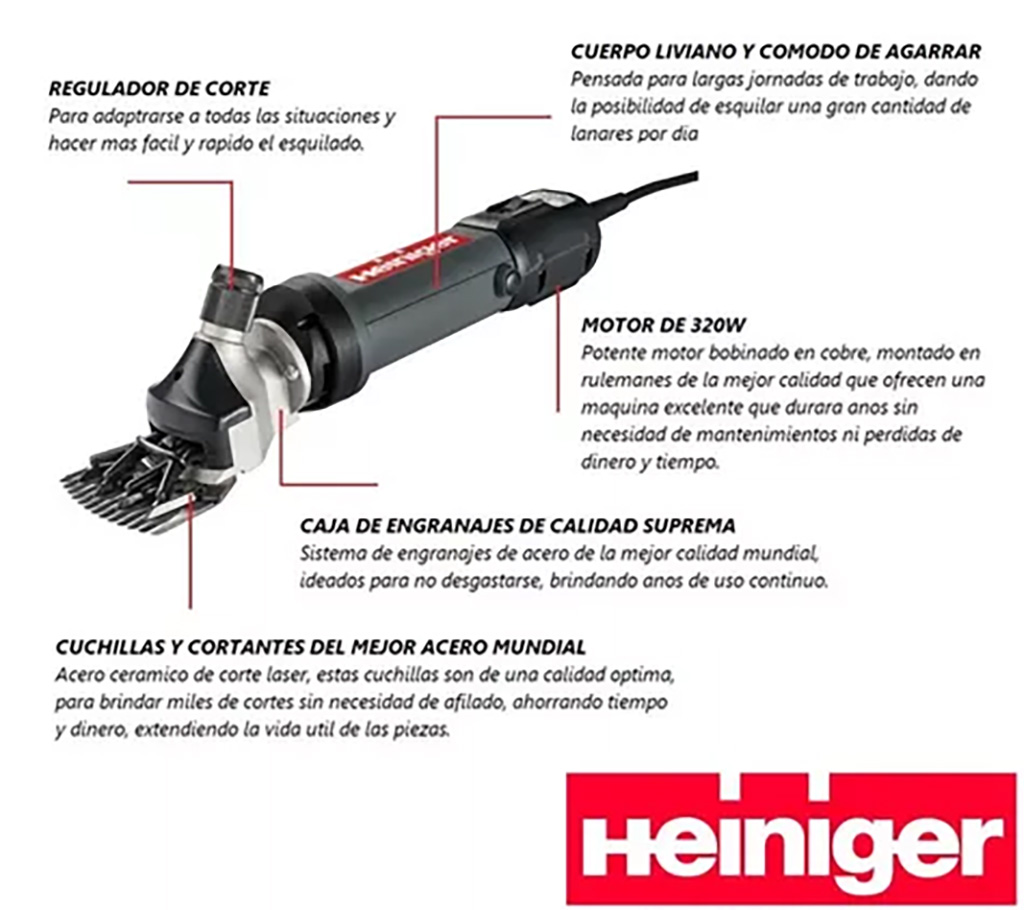 REGULADOR DE CORTE
Para adaptrarse a todas las situaciones y hacer mas facil y rapido el esquilado.

CUERPO LIVIANO Y COMODO DE AGARRAR
Pensada para largas jornadas de trabajo, dando la posibilidad de esquilar una gran cantidad de lanares por dia

Heiniger

MOTOR DE 320W
Potente motor bobinado en cobre, montado en rulemanes de la mejor calidad que ofrecen una maquina excelente que durara anos sin necesidad de mantenimientos ni perdidas de dinero y tiempo.

CAJA DE ENGRANAJES DE CALIDAD SUPREMA
Sistema de engranajes de acero de la mejor calidad mundial, ideados para no desgastarse, brindando anos de uso continuo.

CUCHILLAS Y CORTANTES DEL MEJOR ACERO MUNDIAL
Acero ceramico de corte laser, estas cuchillas son de una calidad optima, para brindar miles de cortes sin necesidad de afilado, ahorrando tiempo y dinero, extendiendo la vida util de las piezas.

Heiniger